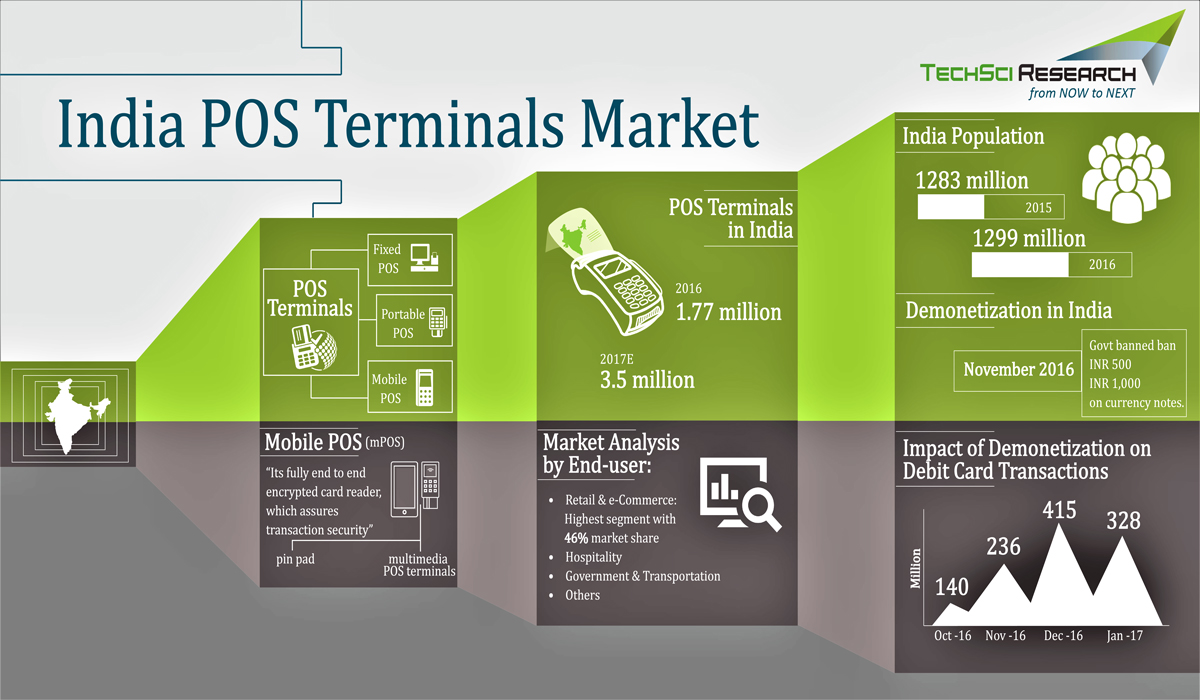 TECHSCI RESEARCH
from NOW to NEXT

India POS Terminals Market

POS Terminals

Fixed POS

Portable POS

Mobile POS

Mobile POS (mPOS)

"Its fully end to end encrypted card reader, which assures transaction security"

pin pad

multimedia POS terminals

POS Terminals in India

2016
1.77 million

2017E
3.5 million

Market Analysis by End-user:

• Retail & e-Commerce: Highest segment with 46% market share
• Hospitality
• Government & Transportation
• Others

India Population

1283 million
2015

1299 million
2016

Demonetization in India

November 2016

Govt banned ban
INR 500
INR 1,000
on currency notes.

Impact of Demonetization on Debit Card Transactions

Million

140
236
415
328

Oct -16
Nov -16
Dec -16
Jan -17